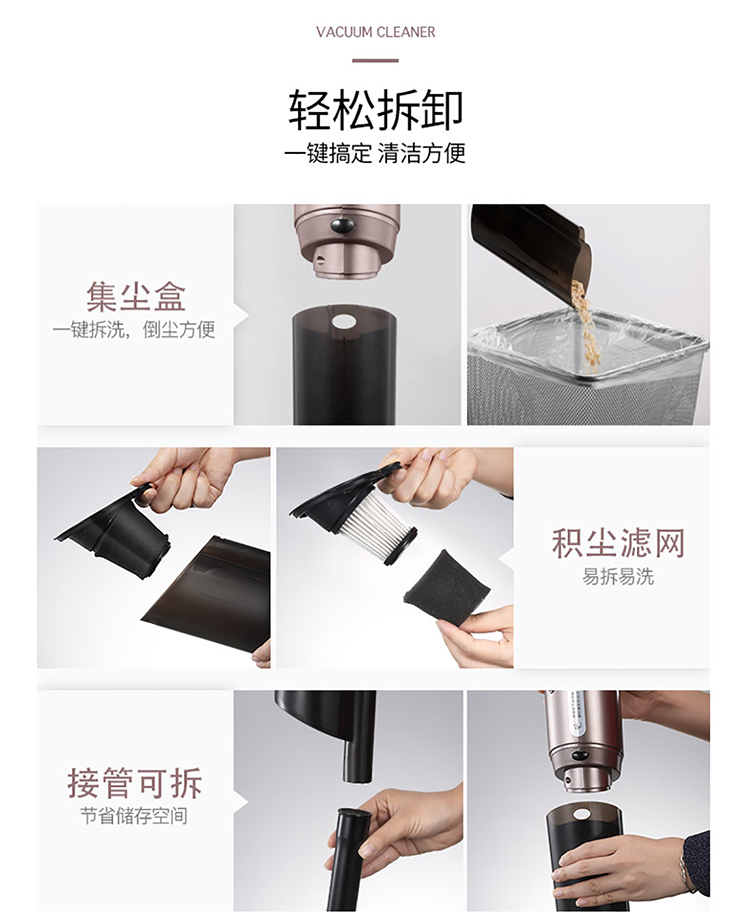 VACUUM CLEANER

轻松拆卸

一键搞定 清洁方便

集尘盒

一键拆洗，倒尘方便

积尘滤网

易拆易洗

接管可拆

节省储存空间