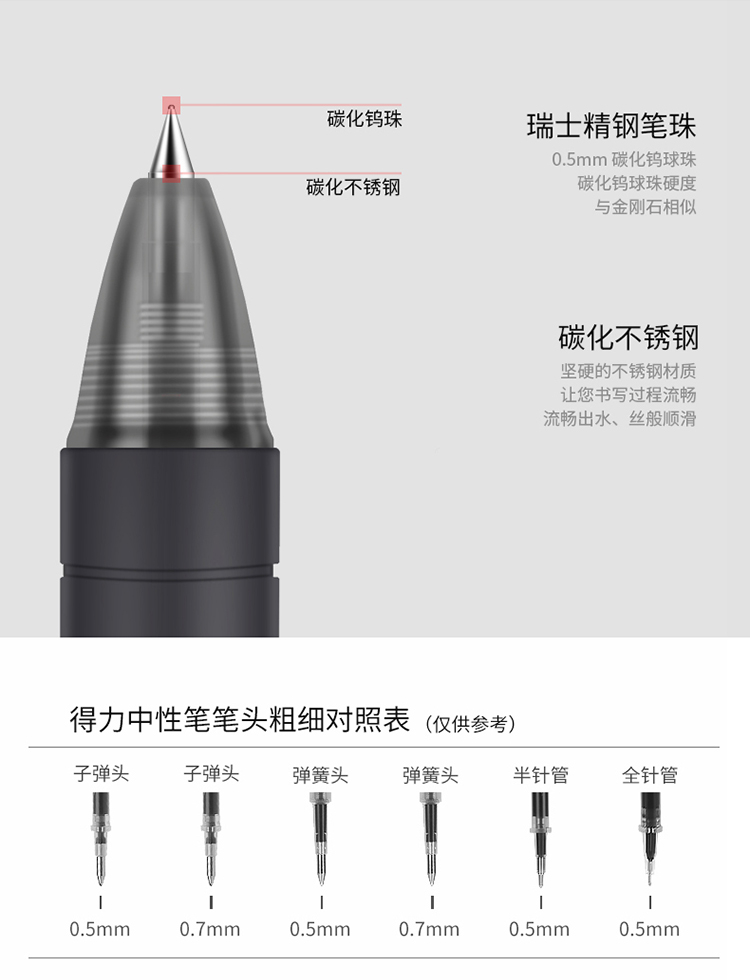 碳化钨珠

碳化不锈钢

瑞士精钢笔珠

0.5mm 碳化钨球珠
碳化钨球珠硬度
与金刚石相似

碳化不锈钢

坚硬的不锈钢材质
让您书写过程流畅
流畅出水、丝般顺滑

得力中性笔笔头粗细对照表（仅供参考）

| 子弹头 | 子弹头 | 弹簧头 | 弹簧头 | 半针管 | 全针管 |
|---|---|---|---|---|---|
| 0.5mm | 0.7mm | 0.5mm | 0.7mm | 0.5mm | 0.5mm |